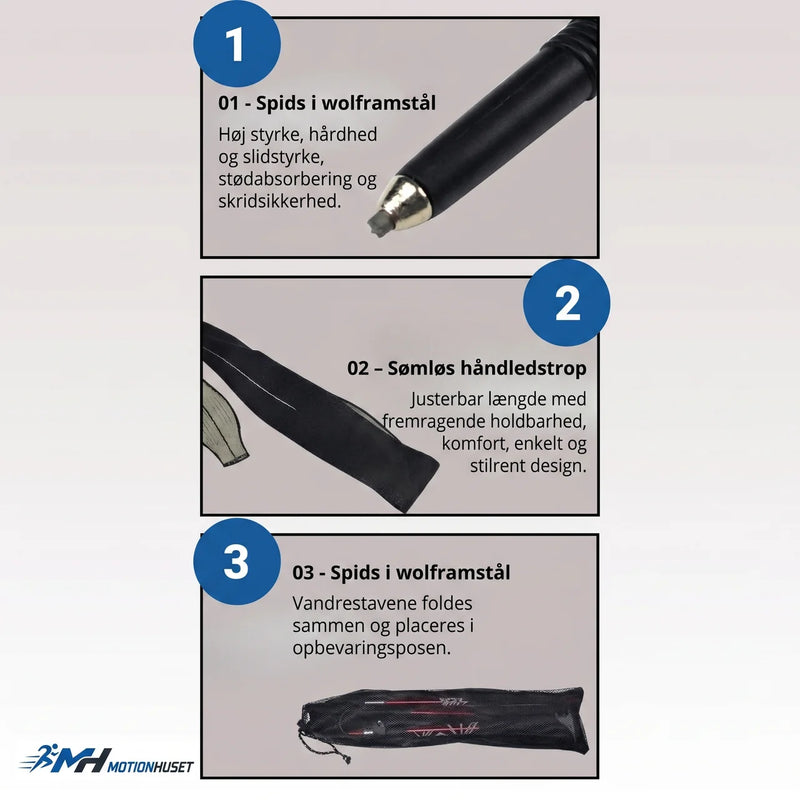 1

01 - Spids i wolframstål

Høj styrke, hårdhed og slidstyrke, stødabsorbering og skridsikkerhed.

2

02 – Sømløs håndledstrop

Justerbar længde med fremragende holdbarhed, komfort, enkelt og stilrent design.

3

03 - Spids i wolframstål

Vandrestavene foldes sammen og placeres i opbevaringsposen.

MH MOTIONHUSET